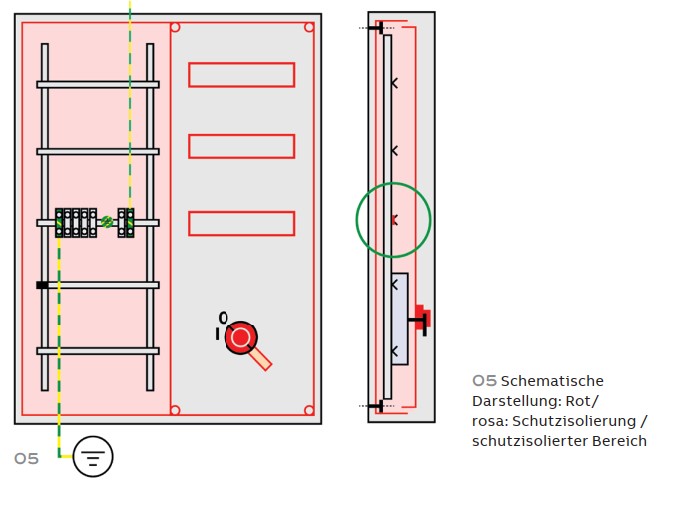 0
I

05

05 Schematische Darstellung: Rot/ rosa: Schutzisolierung / schutzisolierter Bereich